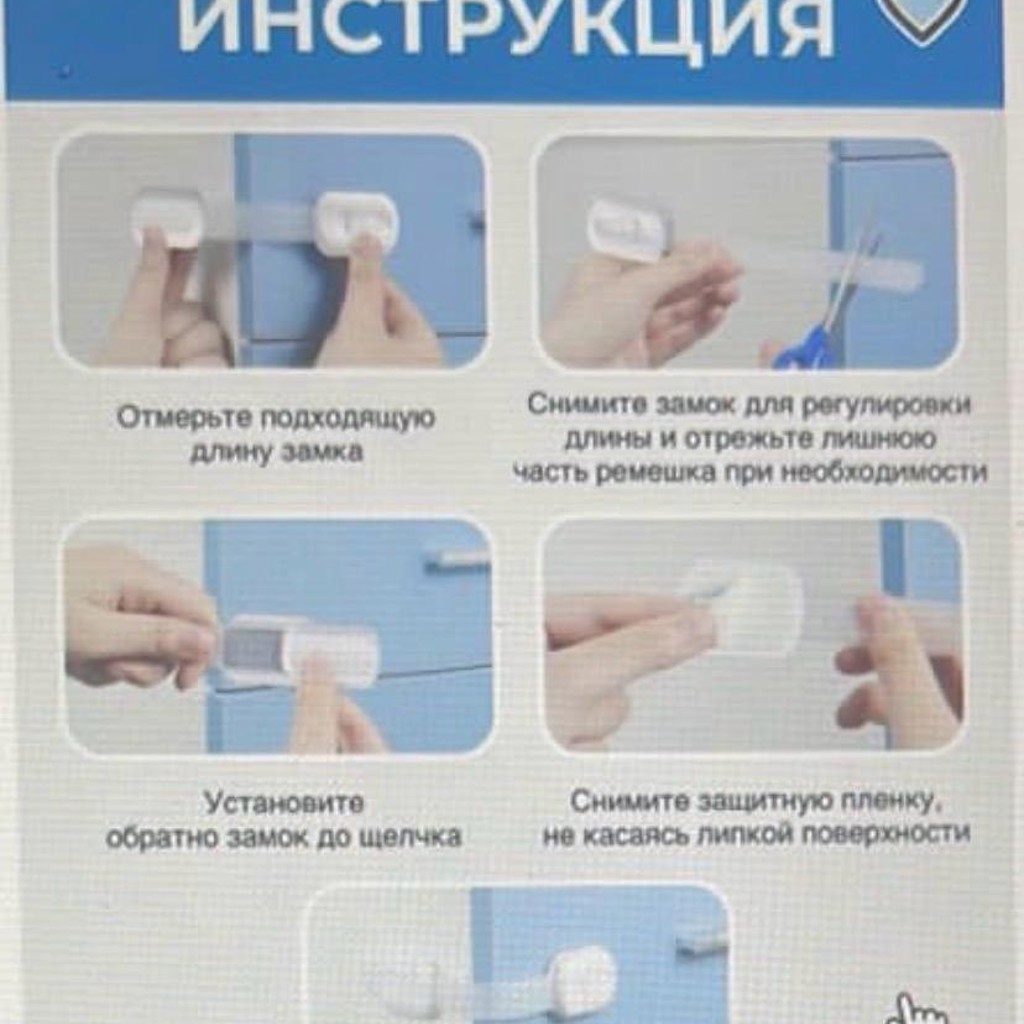 ИНСТРУКЦИЯ

Отмерьте подходящую длину замка

Снимите замок для регулировки длины и отрежьте лишнюю часть ремешка при необходимости

Установите обратно замок до щелчка

Снимите защитную пленку, не касаясь липкой поверхности